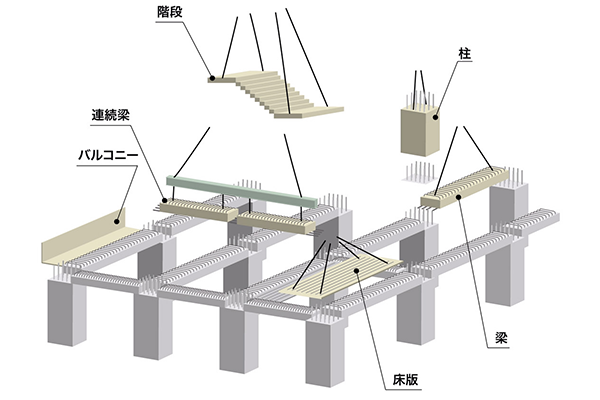 階段

柱

連続梁

バルコニー

梁

床版